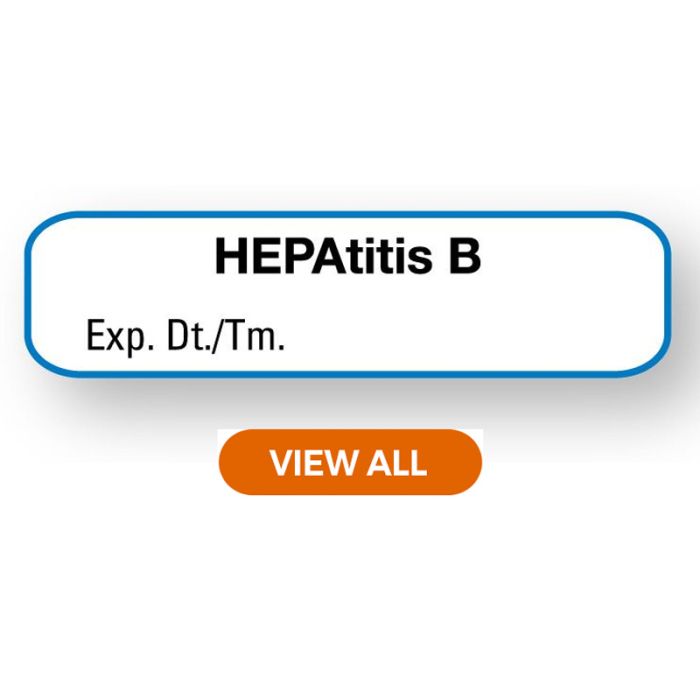 HEPAtitis B

Exp. Dt./Tm.

VIEW ALL